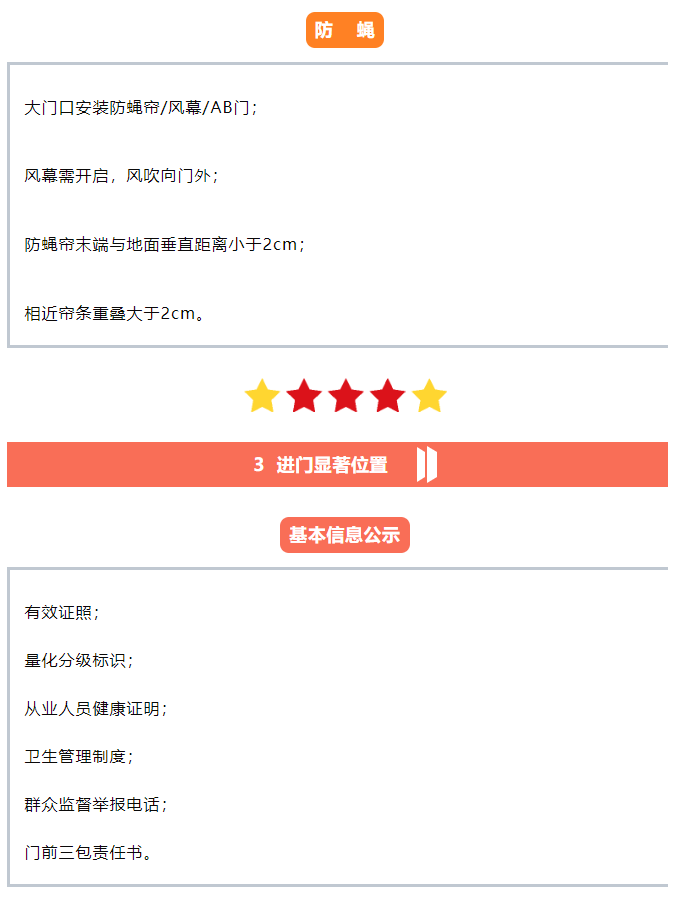 防 蝇

大门口安装防蝇帘/风幕/AB门；

风幕需开启，风吹向门外；

防蝇帘末端与地面垂直距离小于2cm；

相近帘条重叠大于2cm。

3 进门显著位置

基本信息公示

有效证照；

量化分级标识；

从业人员健康证明；

卫生管理制度；

群众监督举报电话；

门前三包责任书。